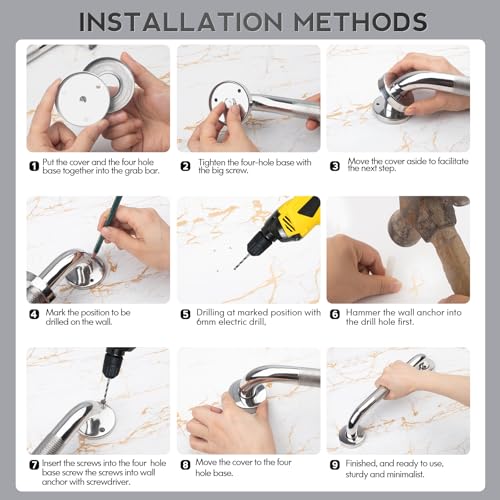 INSTALLATION METHODS

1 Put the cover and the four hole base together into the grab bar.

2 Tighten the four-hole base with the big screw.

3 Move the cover aside to facilitate the next step.

4 Mark the position to be drilled on the wall.

5 Drilling at marked position with 6mm electric drill,

6 Hammer the wall anchor into the drill hole first.

7 Insert the screws into the four hole base screw the screws into wall anchor with screwdriver.

8 Move the cover to the four hole base.

9 Finished, and ready to use, sturdy and minimalist.