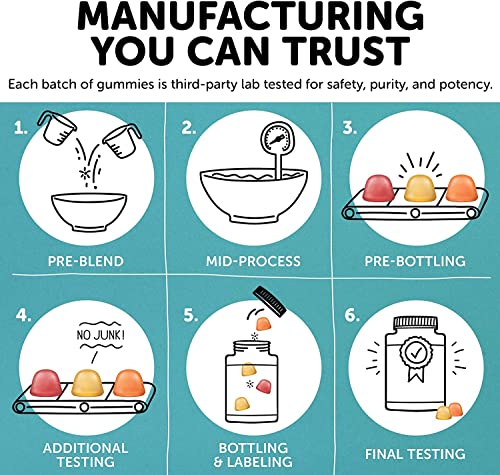 MANUFACTURING YOU CAN TRUST

Each batch of gummies is third-party lab tested for safety, purity, and potency.

1.
PRE-BLEND

2.
MID-PROCESS

3.
PRE-BOTTLING

4.
NO JUNK!
ADDITIONAL TESTING

5.
BOTTLING & LABELING

6.
FINAL TESTING