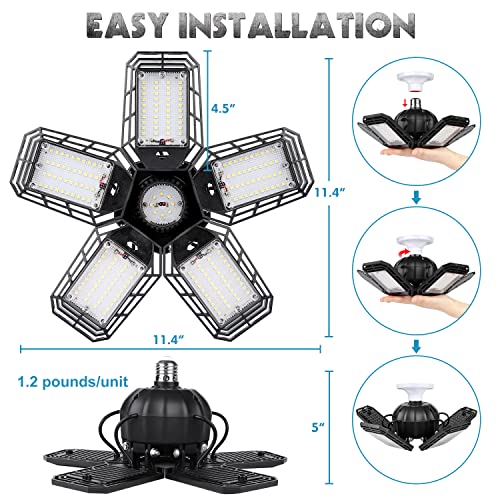 EASY INSTALLATION

4.5"

11.4"

11.4"

1.2 pounds/unit

5"