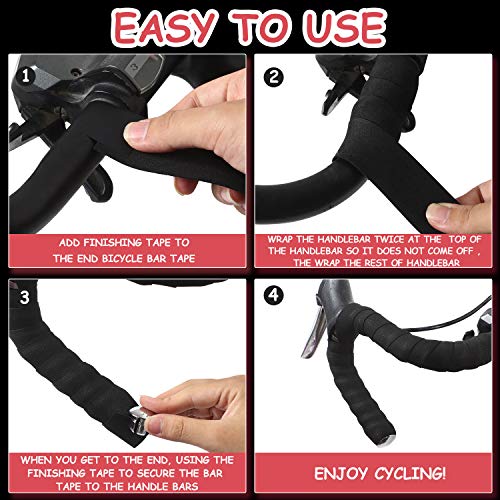 EASY TO USE

1

ADD FINISHING TAPE TO THE END BICYCLE BAR TAPE

2

WRAP THE HANDLEBAR TWICE AT THE TOP OF THE HANDLEBAR SO IT DOES NOT COME OFF , THE WRAP THE REST OF HANDLEBAR

3

WHEN YOU GET TO THE END, USING THE FINISHING TAPE TO SECURE THE BAR TAPE TO THE HANDLE BARS

4

ENJOY CYCLING!