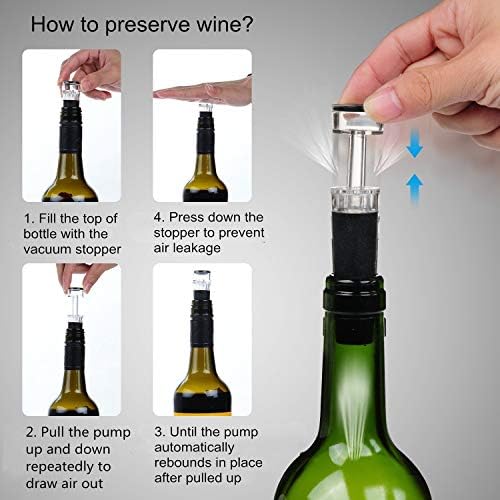 How to preserve wine?

1. Fill the top of bottle with the vacuum stopper

4. Press down the stopper to prevent air leakage

2. Pull the pump up and down repeatedly to draw air out

3. Until the pump automatically rebounds in place after pulled up