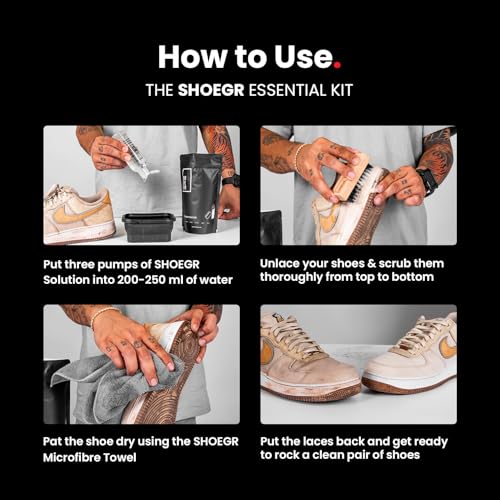 How to Use.

THE SHOEGR ESSENTIAL KIT

Put three pumps of SHOEGR Solution into 200-250 ml of water

Unlace your shoes & scrub them thoroughly from top to bottom

Pat the shoe dry using the SHOEGR Microfibre Towel

Put the laces back and get ready to rock a clean pair of shoes