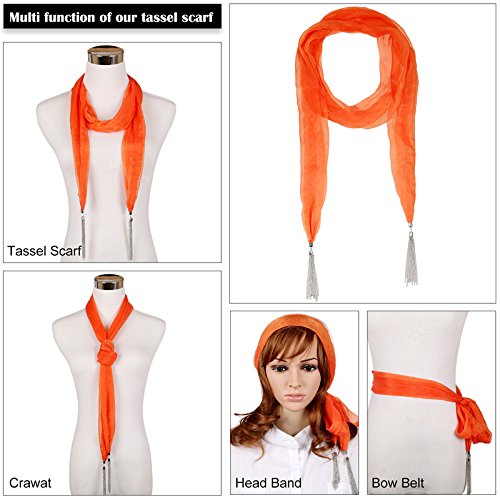 Multi function of our tassel scarf

Tassel Scarf

Crawat

Head Band

Bow Belt