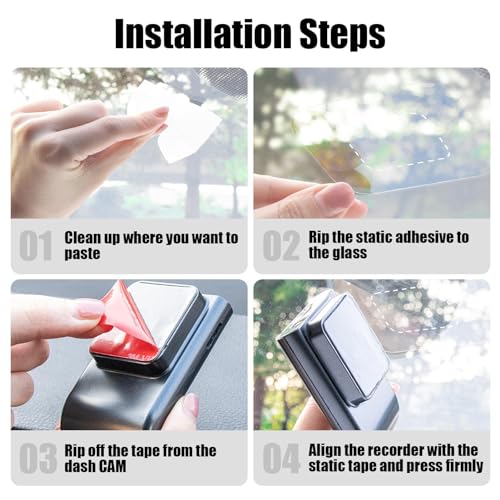 Installation Steps

01 Clean up where you want to paste

02 Rip the static adhesive to the glass

03 Rip off the tape from the dash CAM

04 Align the recorder with the static tape and press firmly