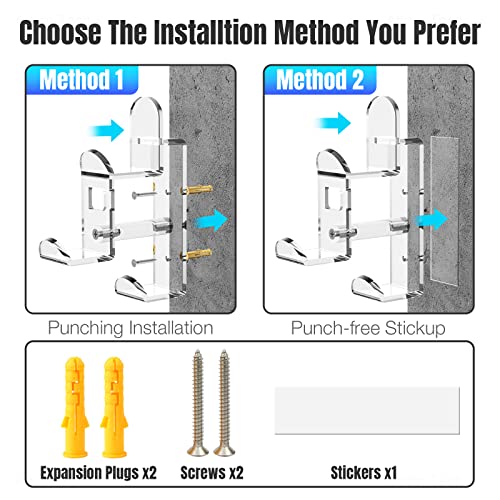 Choose The Installtion Method You Prefer

Method 1

Punching Installation

Method 2

Punch-free Stickup

Expansion Plugs x2

Screws x2

Stickers x1