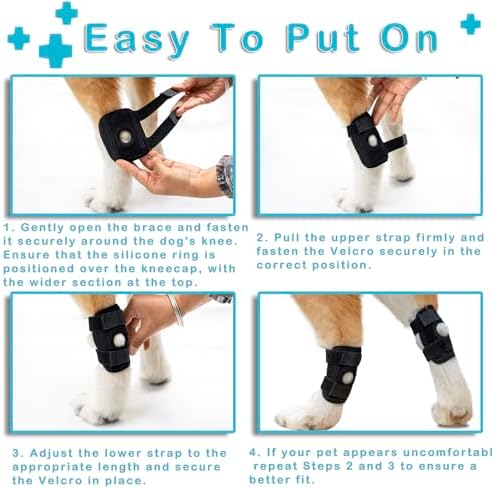 Easy To Put On

1. Gently open the brace and fasten it securely around the dog's knee. Ensure that the silicone ring is positioned over the kneecap, with the wider section at the top.

2. Pull the upper strap firmly and fasten the Velcro securely in the correct position.

3. Adjust the lower strap to the appropriate length and secure the Velcro in place.

4. If your pet appears uncomfortabl repeat Steps 2 and 3 to ensure a better fit.