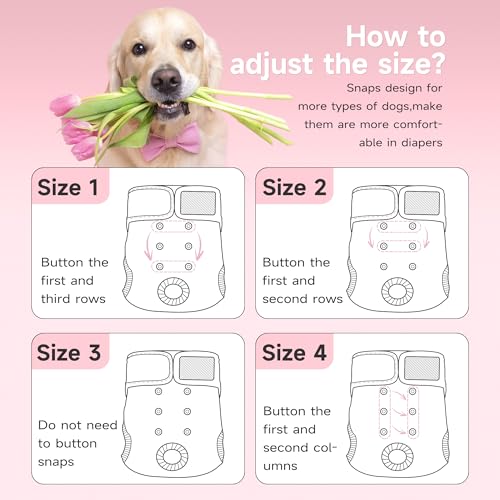 How to adjust the size?

Snaps design for more types of dogs,make them are more comfortable in diapers

Size 1

Button the first and third rows

Size 2

Button the first and second rows

Size 3

Do not need to button snaps

Size 4

Button the first and second columns