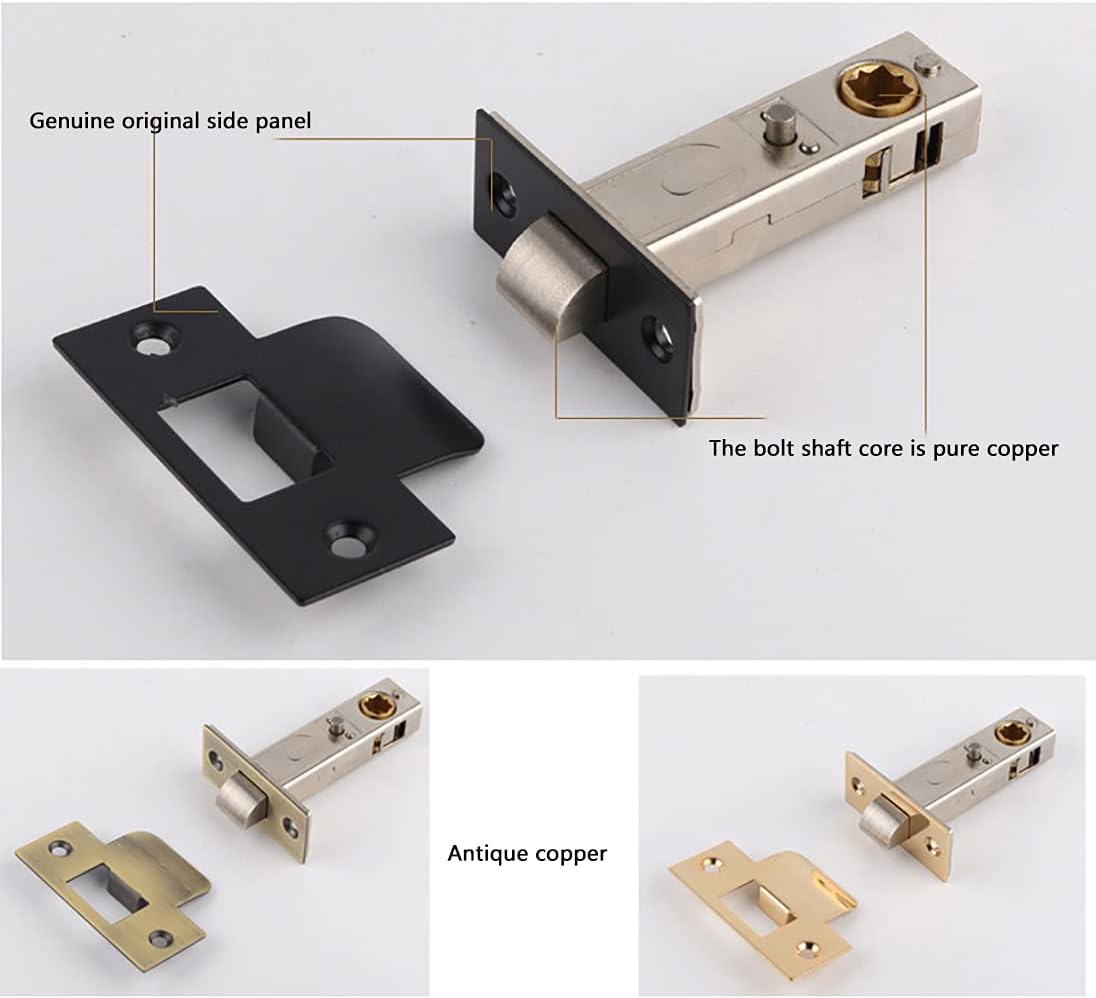 Genuine original side panel

The bolt shaft core is pure copper

Antique copper