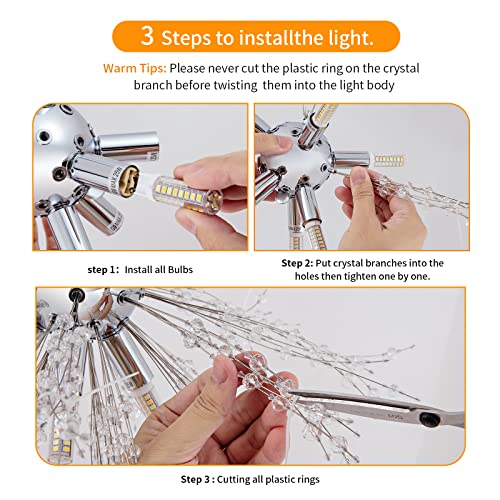 3 Steps to installthe light.

Warm Tips: Please never cut the plastic ring on the crystal branch before twisting them into the light body

step 1: Install all Bulbs

Step 2: Put crystal branches into the holes then tighten one by one.

Step 3 : Cutting all plastic rings