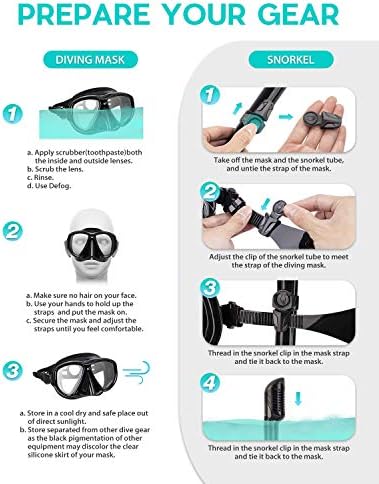 PREPARE YOUR GEAR

DIVING MASK

1

a. Apply scrubber(toothpaste)both the inside and outside lenses.
b. Scrub the lens.
c. Rinse.
d. Use Defog.

2

a. Make sure no hair on your face.
b. Use your hands to hold up the straps and put the mask on.
c. Secure the mask and adjust the straps until you feel comfortable.

3

a. Store in a cool dry and safe place out of direct sunlight.
b. Store separated from other dive gear as the black pigmentation of other equipment may discolor the clear silicone skirt of your mask.

SNORKEL

1

Take off the mask and the snorkel tube, and untie the strap of the mask.

2

Adjust the clip of the snorkel tube to meet the strap of the diving mask.

3

Thread in the snorkel clip in the mask strap and tie it back to the mask.

4

Thread in the snorkel clip in the mask strap and tie it back to the mask.