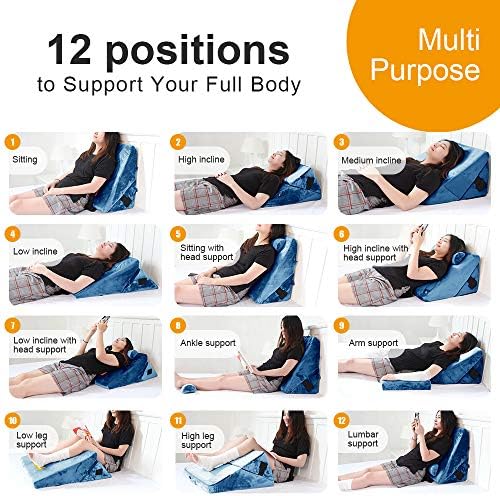 12 positions
to Support Your Full Body

Multi Purpose

1
Sitting

2
High incline

3
Medium incline

4
Low incline

5
Sitting with head support

6
High incline with head support

7
Low incline with head support

8
Ankle support

9
Arm support

10
Low leg support

11
High leg support

12
Lumbar support