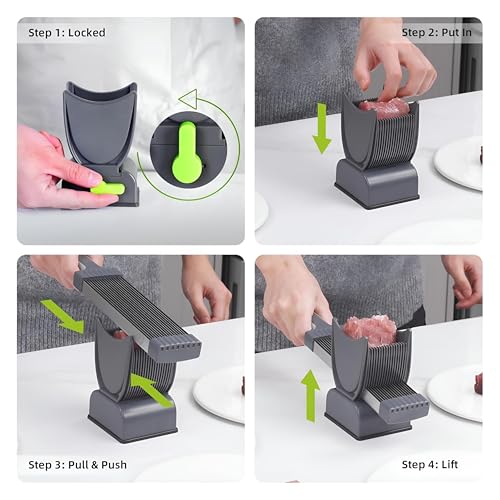 Step 1: Locked

Step 2: Put In

Step 3: Pull & Push

Step 4: Lift