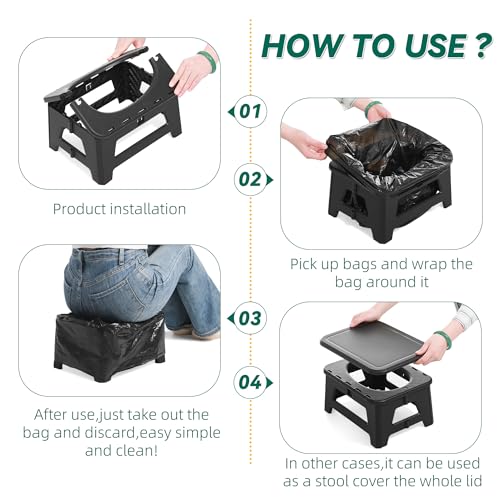 HOW TO USE ?

01

Product installation

02

Pick up bags and wrap the bag around it

03

After use,just take out the bag and discard,easy simple and clean!

04

In other cases,it can be used as a stool cover the whole lid