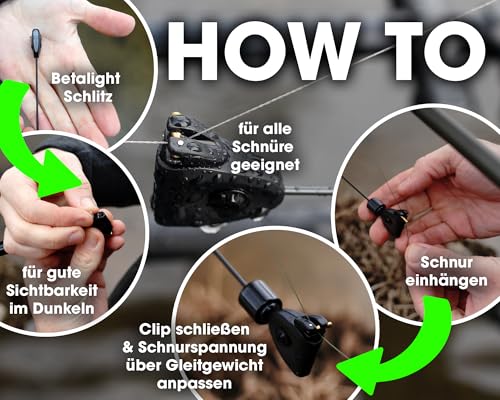 HOW TO

Betalight Schlitz

für alle Schnüre geeignet

für gute Sichtbarkeit im Dunkeln

Schnur einhängen

Clip schließen & Schnurspannung über Gleitgewicht anpassen