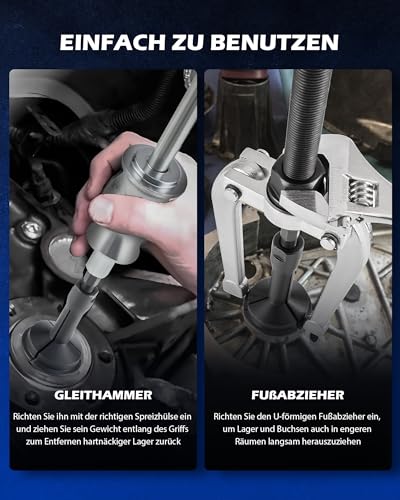 EINFACH ZU BENUTZEN

GLEITHAMMER

Richten Sie ihn mit der richtigen Spreizhülse ein und ziehen Sie sein Gewicht entlang des Griffs zum Entfernen hartnäckiger Lager zurück

FUßABZIEHER

Richten Sie den U-förmigen Fußabzieher ein, um Lager und Buchsen auch in engeren Räumen langsam herauszuziehen