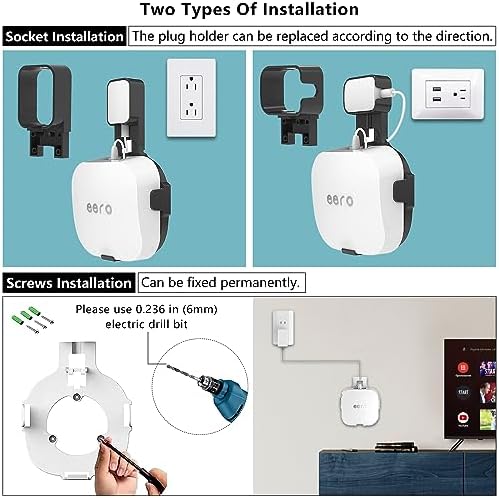 Two Types Of Installation

Socket Installation The plug holder can be replaced according to the direction.

eero

eero

Screws Installation Can be fixed permanently.

Please use 0.236 in (6mm) electric drill bit

eero

START