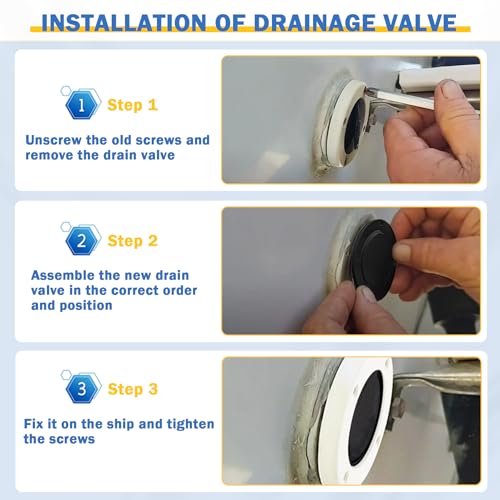 INSTALLATION OF DRAINAGE VALVE

1 Step 1

Unscrew the old screws and remove the drain valve

2 Step 2

Assemble the new drain valve in the correct order and position

3 Step 3

Fix it on the ship and tighten the screws