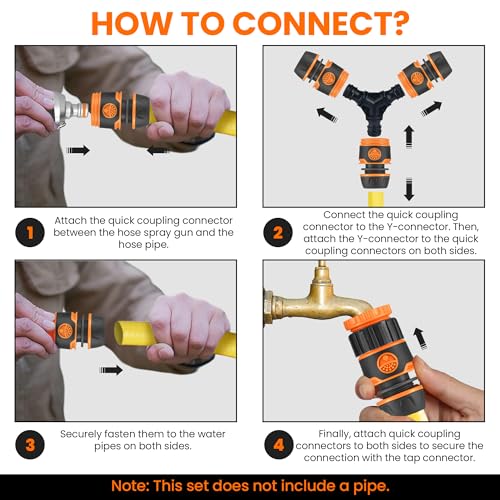 HOW TO CONNECT?

1 Attach the quick coupling connector between the hose spray gun and the hose pipe.

2 Connect the quick coupling connector to the Y-connector. Then, attach the Y-connector to the quick coupling connectors on both sides.

3 Securely fasten them to the water pipes on both sides.

4 Finally, attach quick coupling connectors to both sides to secure the connection with the tap connector.

Note: This set does not include a pipe.