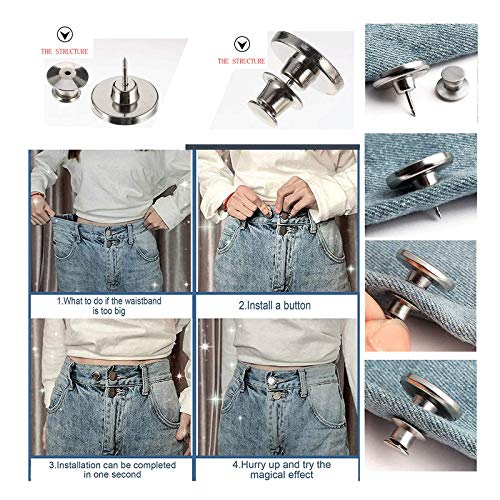 THE STRUCTURE

THE STRUCTURE

1.What to do if the waistband is too big

2.Install a button

3.Installation can be completed in one second

4.Hurry up and try the magical effect