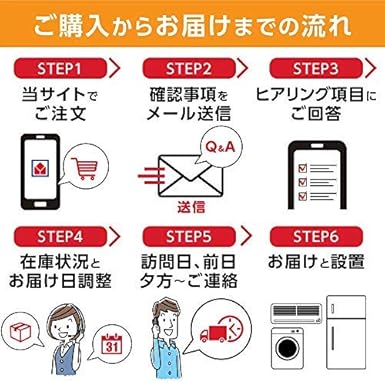 ご購入からお届けまでの流れ

STEP1
当サイトでご注文

STEP2
確認事項をメール送信
Q&A
送信

STEP3
ヒアリング項目にご回答

STEP4
在庫状況とお届け日調整
31

STEP5
訪問日、前日夕方~ご連絡

STEP6
お届けと設置