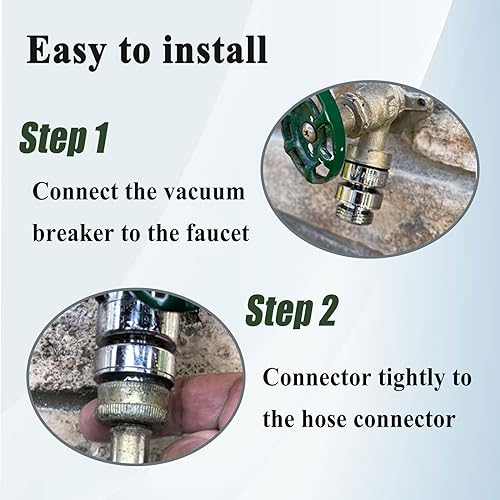 Easy to install

Step 1

Connect the vacuum breaker to the faucet

Step 2

Connector tightly to the hose connector