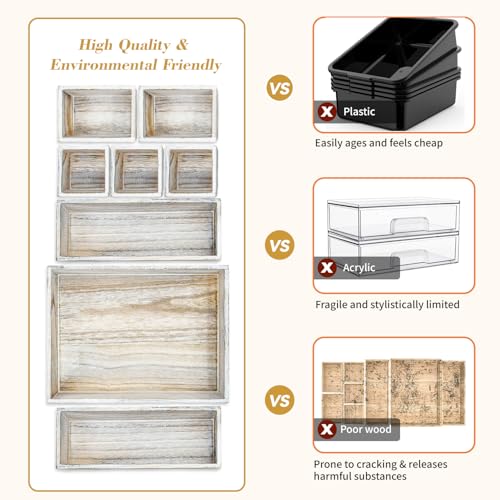 High Quality &
Environmental Friendly

VS

Plastic

Easily ages and feels cheap

VS

Acrylic

Fragile and stylistically limited

VS

Poor wood

Prone to cracking & releases harmful substances