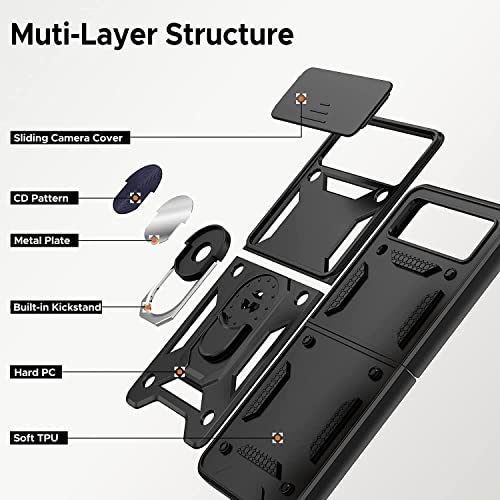 Muti-Layer Structure

Sliding Camera Cover

CD Pattern

Metal Plate

Built-in Kickstand

Hard PC

Soft TPU