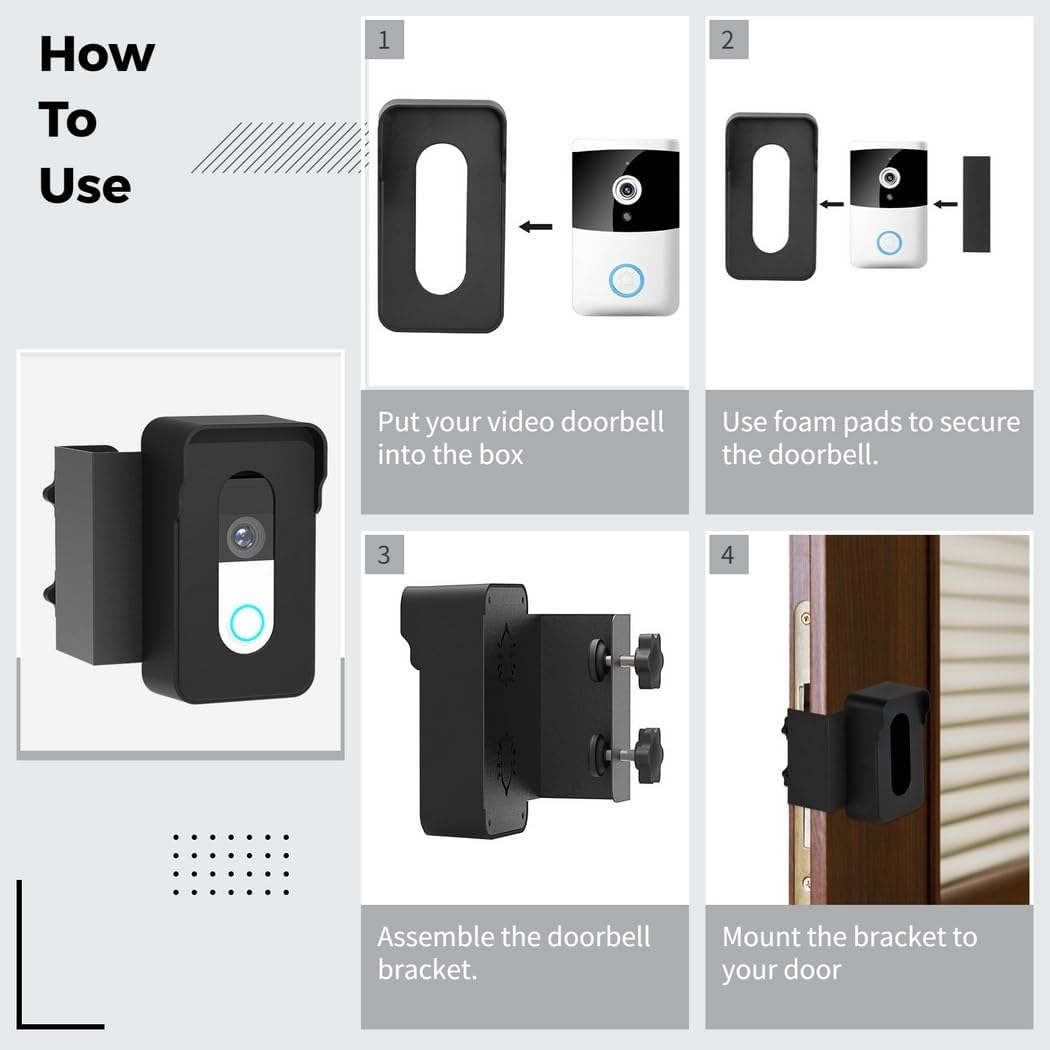 How To Use

1

Put your video doorbell into the box

2

Use foam pads to secure the doorbell.

3

Assemble the doorbell bracket.

4

Mount the bracket to your door