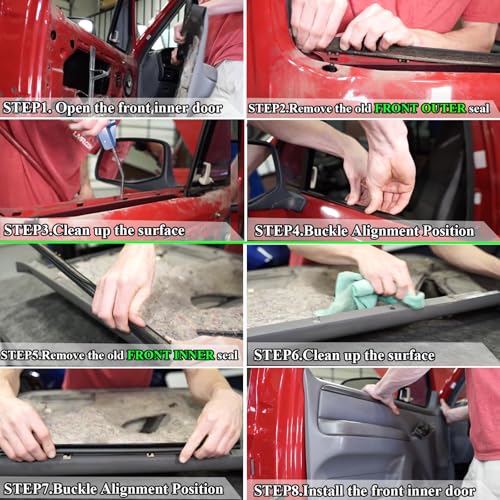 STEP1. Open the front inner door

STEP2.Remove the old FRONT OUTER seal

STEP3.Clean up the surface

STEP4.Buckle Alignment Position

STEP5.Remove the old FRONT INNER seal

STEP6.Clean up the surface

STEP7.Buckle Alignment Position

STEP8.Install the front inner door