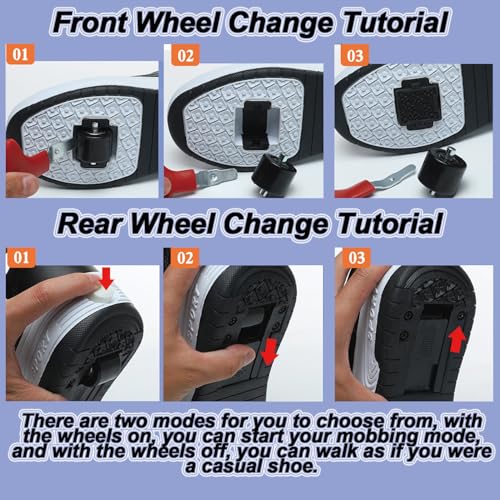 Front Wheel Change Tutorial

01

02

03

Rear Wheel Change Tutorial

01

SPORT

02

SPORT

03

SPORT

There are two modes for you to choose from, with the wheels on, you can start your mobbing mode, and with the wheels off, you can walk as if you were a casual shoe.