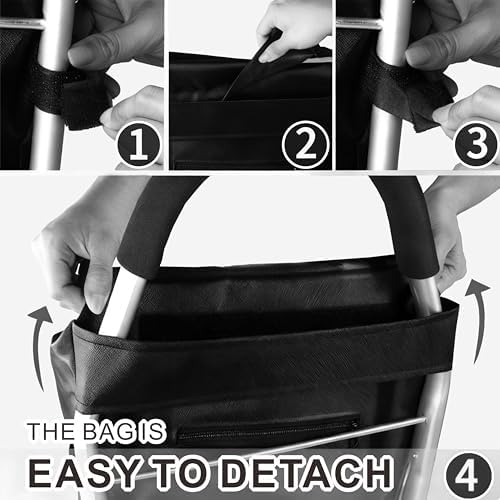 1

2

3

THE BAG IS

EASY TO DETACH

4