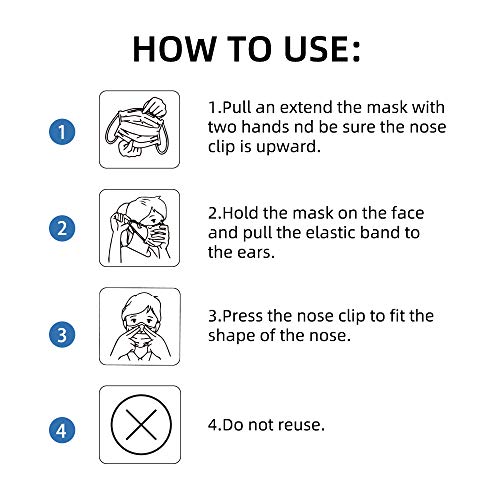 HOW TO USE:

1

1.Pull an extend the mask with two hands nd be sure the nose clip is upward.

2

2.Hold the mask on the face and pull the elastic band to the ears.

3

3.Press the nose clip to fit the shape of the nose.

4

4.Do not reuse.