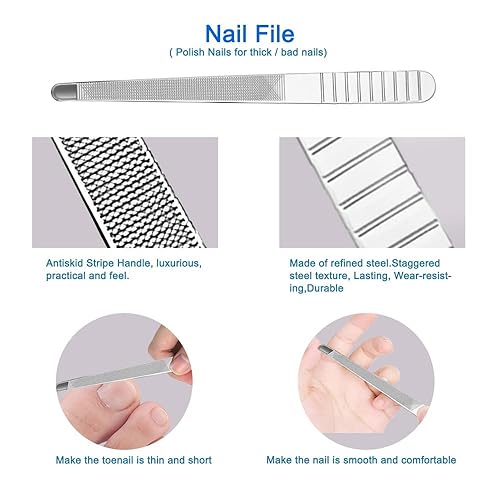 Nail File
( Polish Nails for thick / bad nails)

Antiskid Stripe Handle, luxurious, practical and feel.

Made of refined steel.Staggered steel texture, Lasting, Wear-resisting,Durable

Make the toenail is thin and short

Make the nail is smooth and comfortable