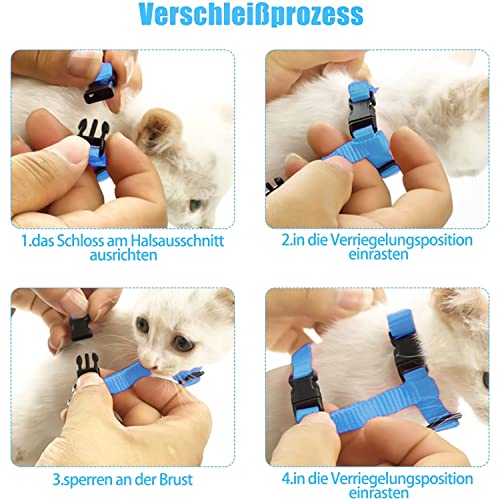 Verschleißprozess

1.das Schloss am Halsausschnitt ausrichten

2.in die Verriegelungsposition einrasten

3.sperren an der Brust

4.in die Verriegelungsposition einrasten