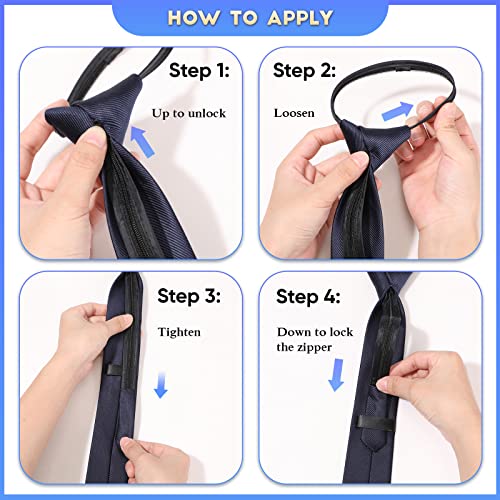 HOW TO APPLY

Step 1:

Up to unlock

Step 2:

Loosen

Step 3:

Tighten

Step 4:

Down to lock the zipper