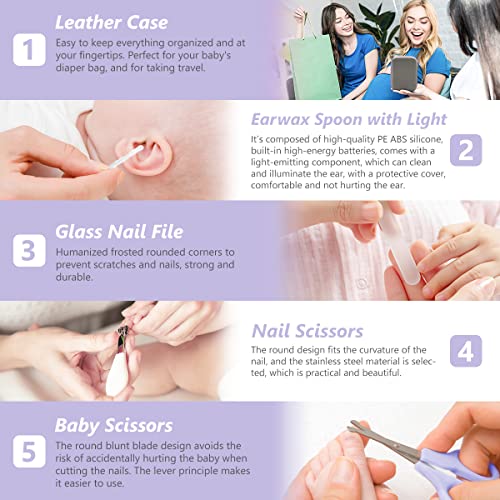 1

Leather Case

Easy to keep everything organized and at your fingertips. Perfect for your baby's diaper bag, and for taking travel.

Earwax Spoon with Light

It's composed of high-quality PE ABS silicone, built-in high-energy batteries, comes with a light-emitting component, which can clean and illuminate the ear, with a protective cover, comfortable and not hurting the ear.

2

3

Glass Nail File

Humanized frosted rounded corners to prevent scratches and nails, strong and durable.

Nail Scissors

The round design fits the curvature of the nail, and the stainless steel material is selected, which is practical and beautiful.

4

5

Baby Scissors

The round blunt blade design avoids the risk of accidentally hurting the baby when cutting the nails. The lever principle makes it easier to use.