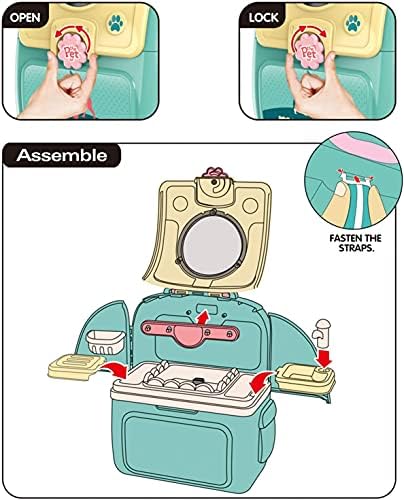 OPEN

Pet

LOCK

Pet

Assemble

FASTEN THE STRAPS.