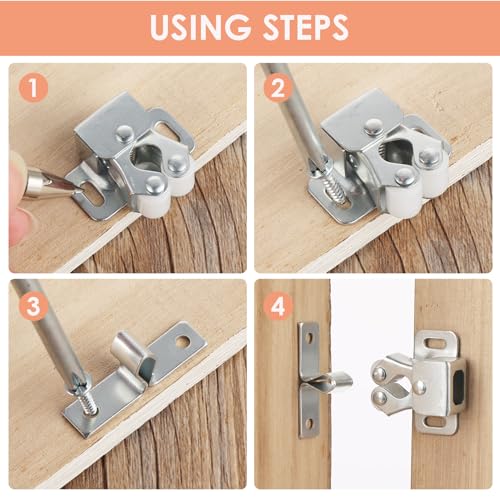 USING STEPS

1

2

3

4