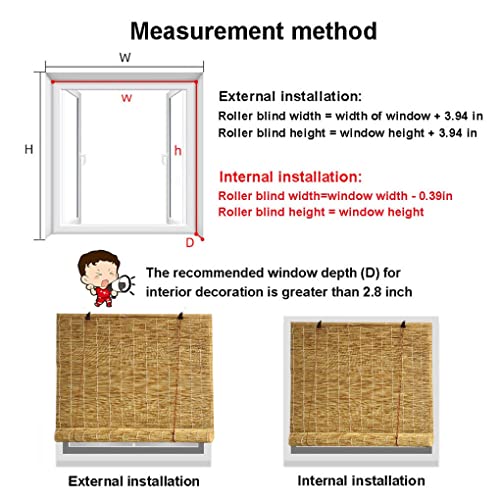 Measurement method

W

w

H

h

D

External installation:
Roller blind width = width of window + 3.94 in
Roller blind height = window height + 3.94 in

Internal installation:
Roller blind width=window width - 0.39in
Roller blind height = window height

The recommended window depth (D) for interior decoration is greater than 2.8 inch

External installation

Internal installation