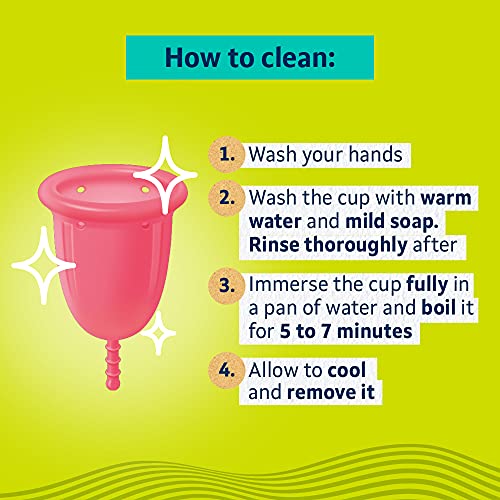 How to clean:

1. Wash your hands

2. Wash the cup with warm water and mild soap. Rinse thoroughly after

3. Immerse the cup fully in a pan of water and boil it for 5 to 7 minutes

4. Allow to cool and remove it