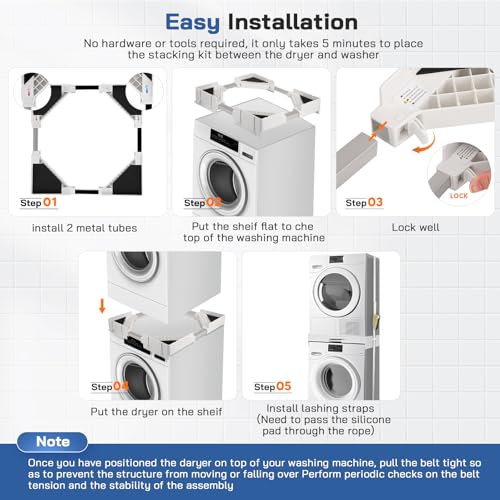 Easy Installation

No hardware or tools required, it only takes 5 minutes to place the stacking kit between the dryer and washer

Step 01

install 2 metal tubes

Step 02

Put the sheif flat to che top of the washing machine

LOCK

Step 03

Lock well

Step 04

Put the dryer on the sheif

Step 05

Install lashing straps (Need to pass the silicone pad through the rope)

Note

Once you have positioned the daryer on top of your washing machine, pull the belt tight so as to prevent the structure from moving or falling over Perform periodic checks on the belt tension and the stability of the assembly