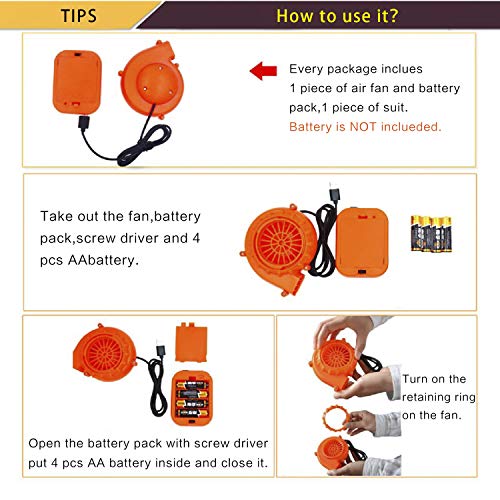 TIPS

How to use it?

Every package inclues 1 piece of air fan and battery pack,1 piece of suit.
Battery is NOT inclueded.

Take out the fan,battery pack,screw driver and 4 pcs AAbattery.

Open the battery pack with screw driver put 4 pcs AA battery inside and close it.

Turn on the retaining ring on the fan.