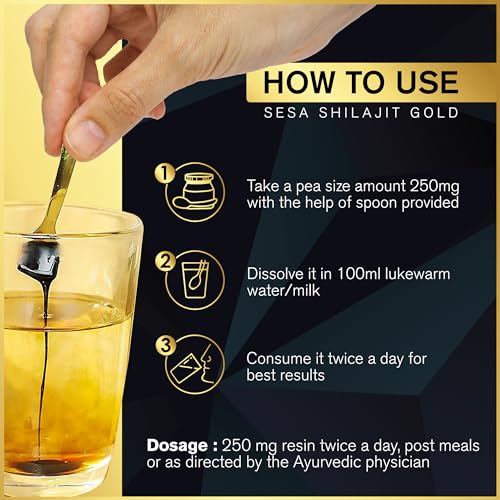 HOW TO USE
SESA SHILAJIT GOLD

1
Take a pea size amount 250mg with the help of spoon provided

2
Dissolve it in 100ml lukewarm water/milk

3
Consume it twice a day for best results

Dosage : 250 mg resin twice a day, post meals or as directed by the Ayurvedic physician