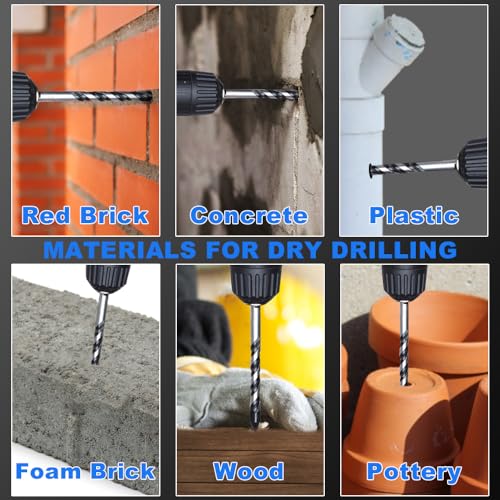 Red Brick

Concrete

Plastic

MATERIALS FOR DRY DRILLING

Foam Brick

Wood

Pottery