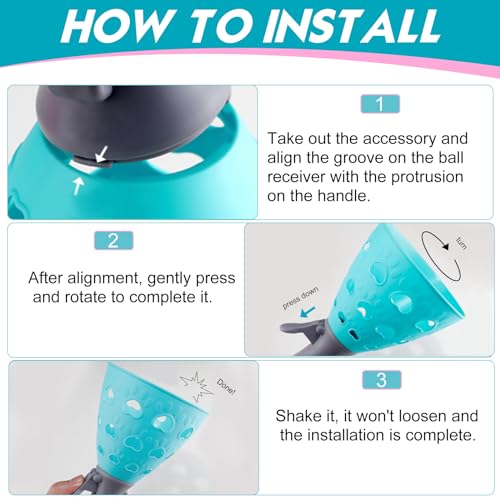 HOW TO INSTALL

1

Take out the accessory and align the groove on the ball receiver with the protrusion on the handle.

2

After alignment, gently press and rotate to complete it.

turn

press down

Done!

3

Shake it, it won't loosen and the installation is complete.