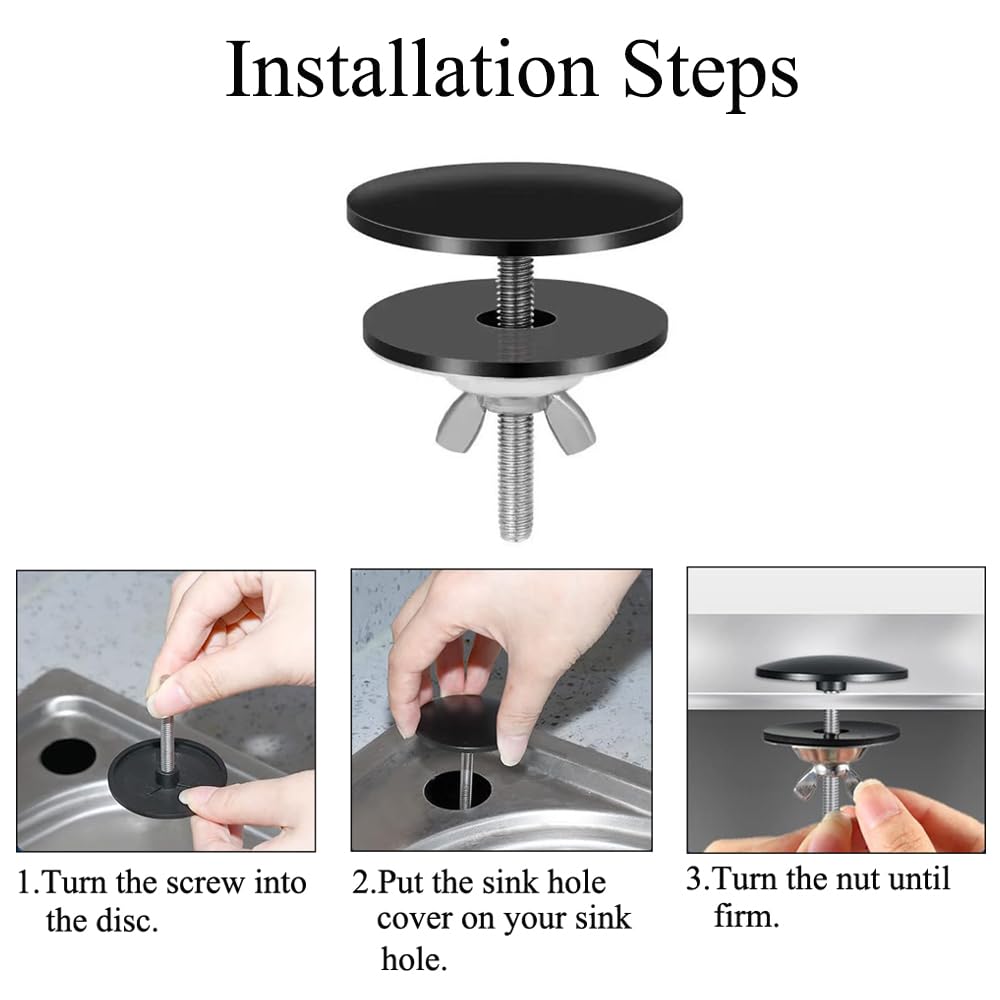 Installation Steps

1.Turn the screw into the disc.

2.Put the sink hole cover on your sink hole.

3.Turn the nut until firm.