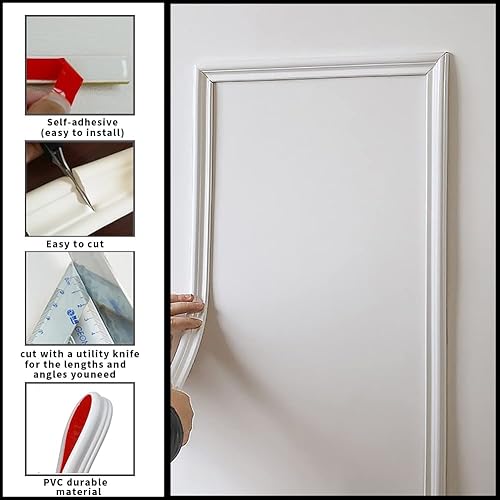 Self-adhesive
(easy to install)

Easy to cut

cut with a utility knife for the lengths and angles youneed

PVC durable material