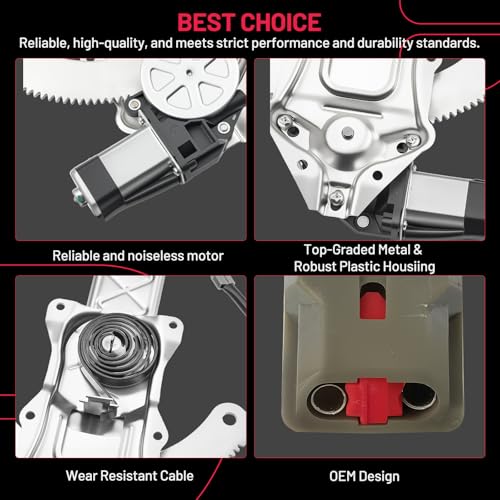 BEST CHOICE
Reliable, high-quality, and meets strict performance and durability standards.

Reliable and noiseless motor

Top-Graded Metal & Robust Plastic Housiing

Wear Resistant Cable

OEM Design