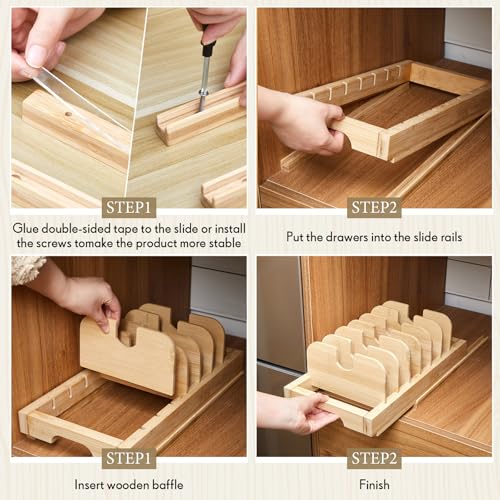 STEP1

Glue double-sided tape to the slide or install the screws tomake the product more stable

STEP2

Put the drawers into the slide rails

STEP1

Insert wooden baffle

STEP2

Finish