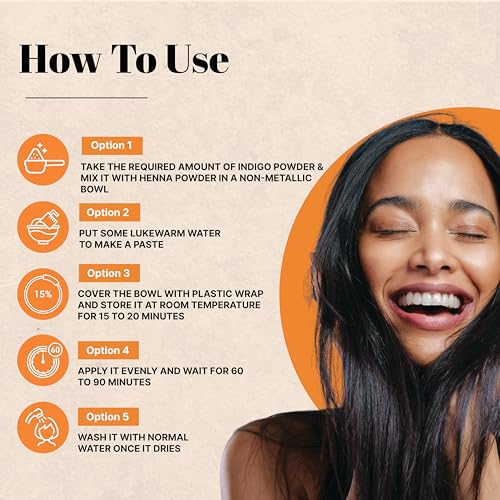 How To Use

Option 1
TAKE THE REQUIRED AMOUNT OF INDIGO POWDER & MIX IT WITH HENNA POWDER IN A NON-METALLIC BOWL

Option 2
PUT SOME LUKEWARM WATER TO MAKE A PASTE

15%
Option 3
COVER THE BOWL WITH PLASTIC WRAP AND STORE IT AT ROOM TEMPERATURE FOR 15 TO 20 MINUTES

60
Option 4
APPLY IT EVENLY AND WAIT FOR 60 TO 90 MINUTES

Option 5
WASH IT WITH NORMAL WATER ONCE IT DRIES